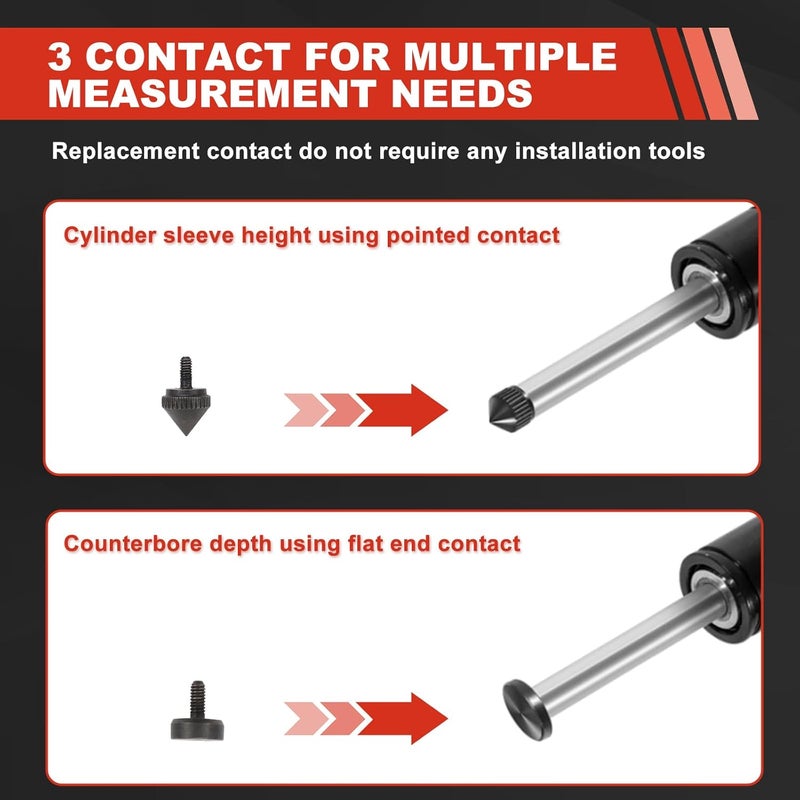 3 CONTACT FOR MULTIPLE MEASUREMENT NEEDS

Replacement contact do not require any installation tools

Cylinder sleeve height using pointed contact

Counterbore depth using flat end contact